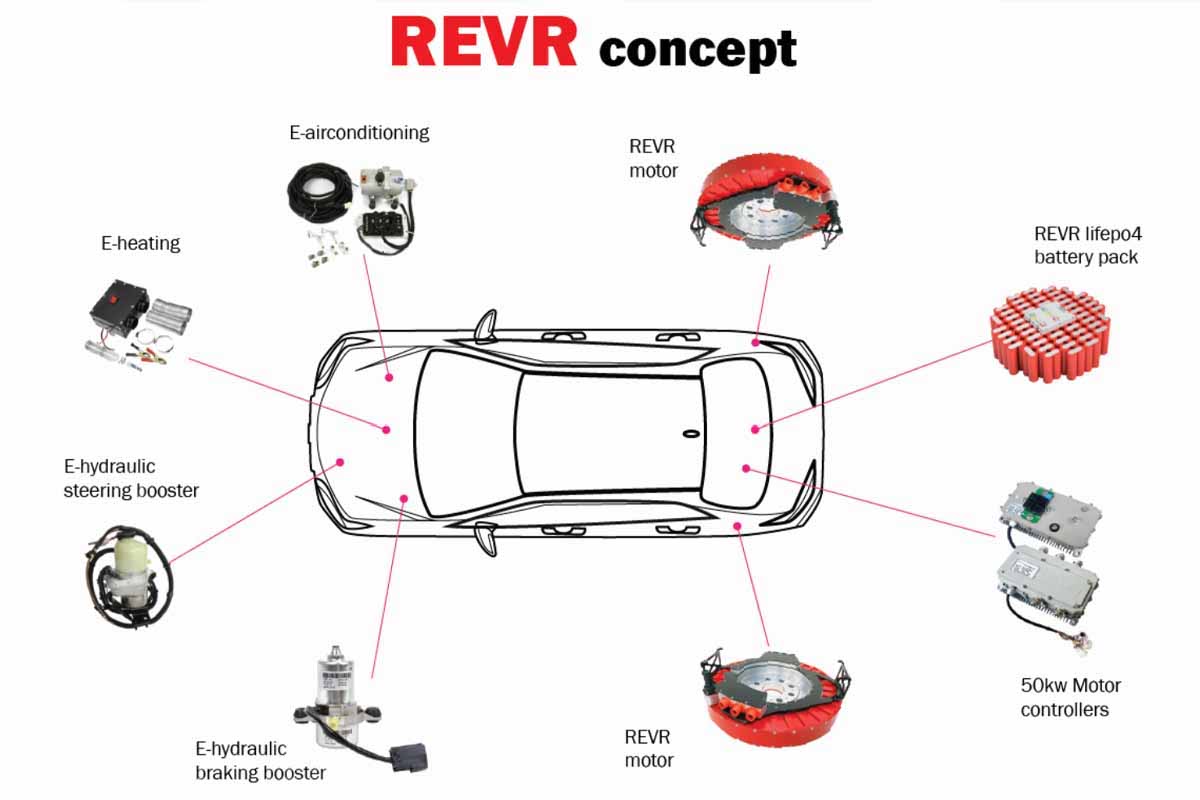 REVR concept

E-airconditioning

REVR motor

E-heating

REVR lifepo4 battery pack

E-hydraulic steering booster

50kw Motor controllers

E-hydraulic braking booster

REVR motor